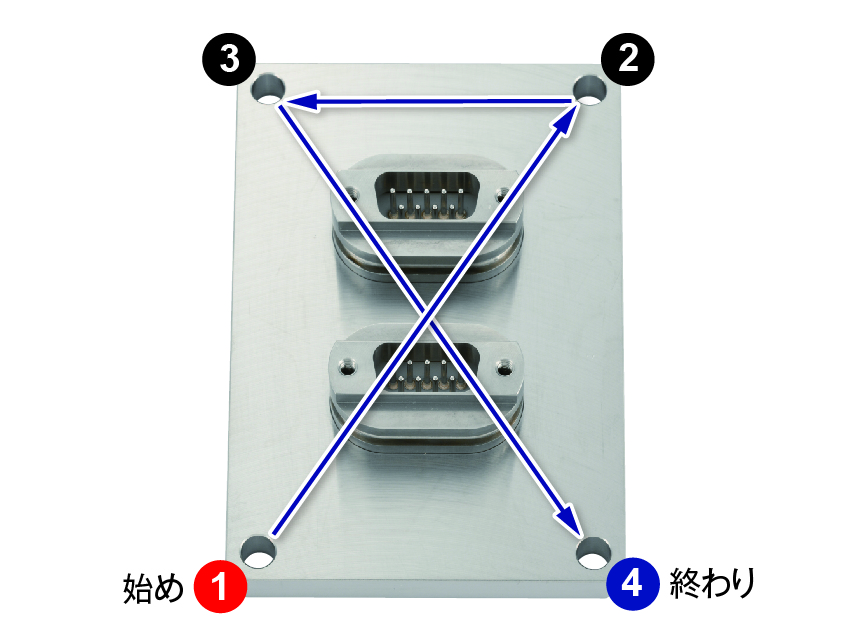 3

2

始め 1

4 終わり